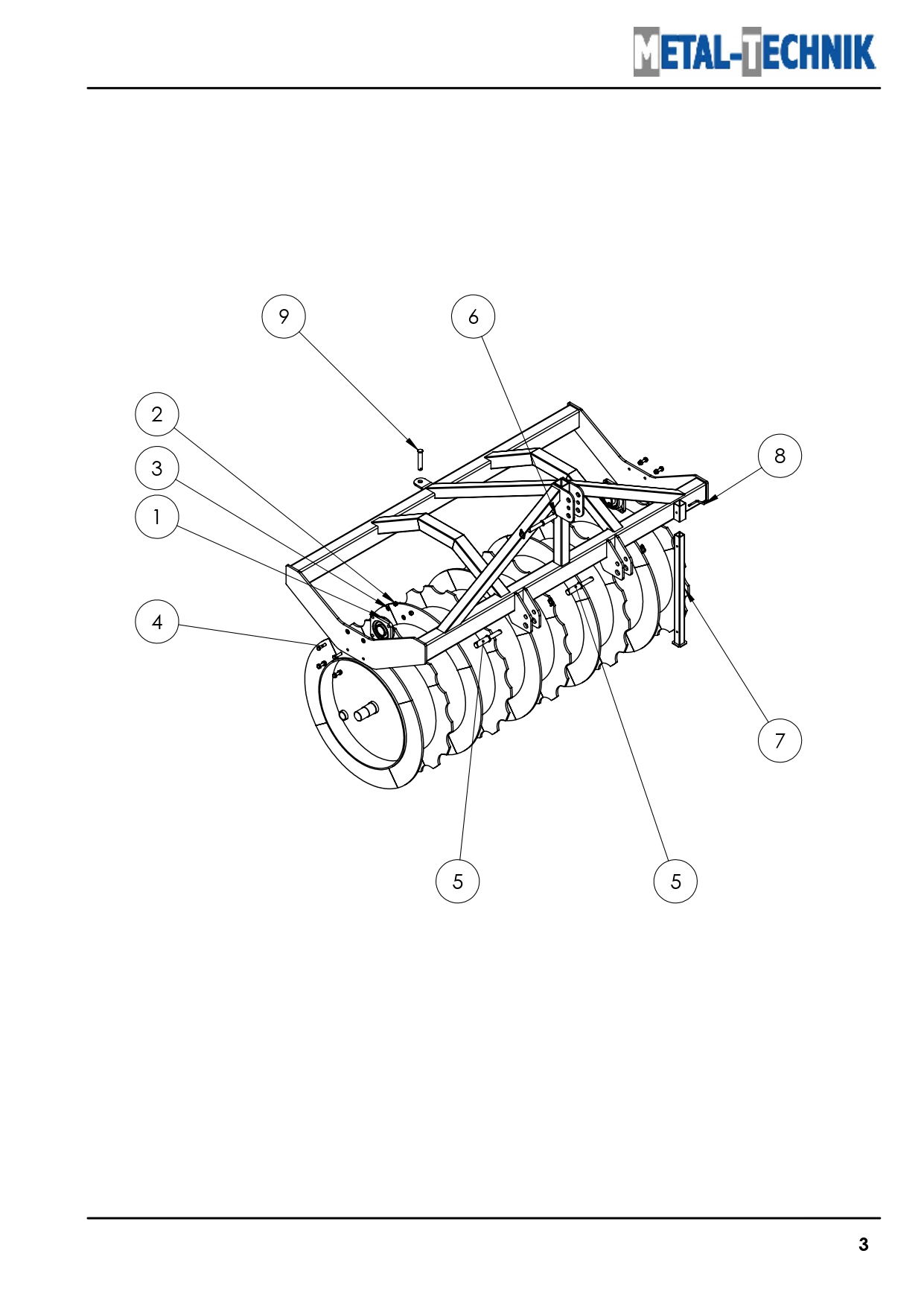 METAL-TECHNIK

9
6
2
3
1
8
4
7
5
5

3